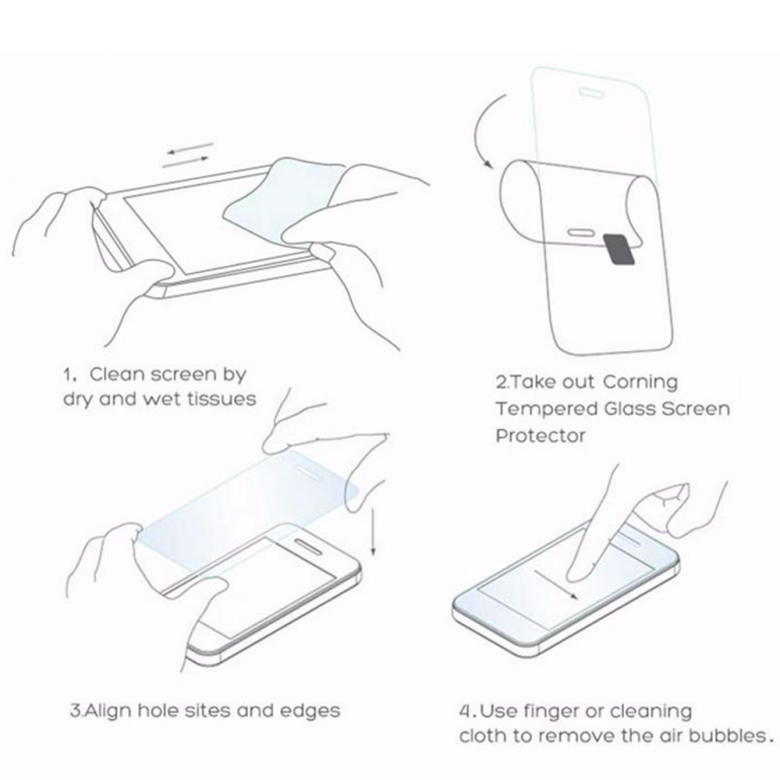 1. Clean screen by dry and wet tissues

2.Take out Corning Tempered Glass Screen Protector

3.Align hole sites and edges

4.Use finger or cleaning cloth to remove the air bubbles.