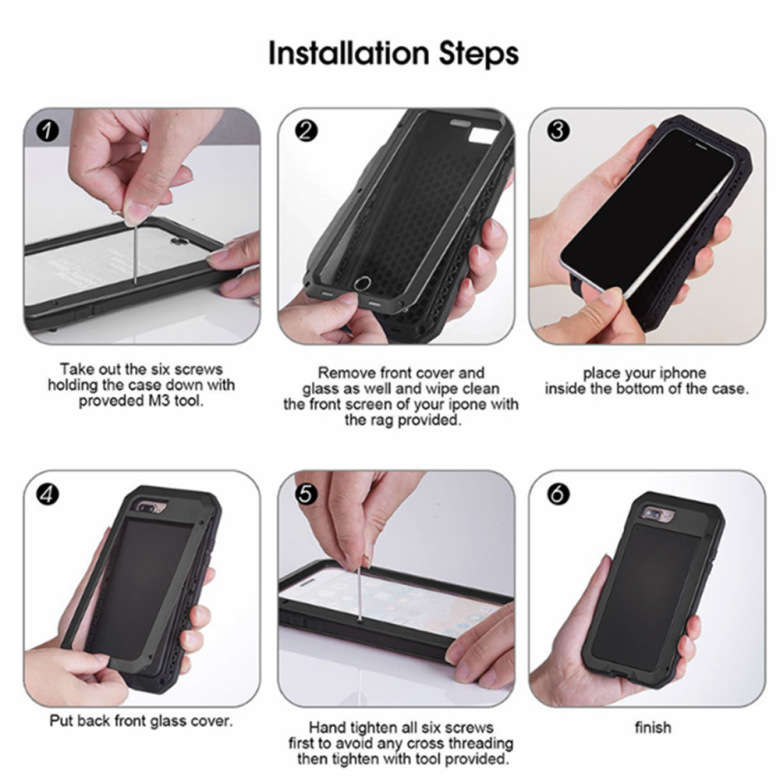 Installation Steps

1

Take out the six screws holding the case down with proveded M3 tool.

2

Remove front cover and glass as well and wipe clean the front screen of your ipone with the rag provided.

3

place your iphone inside the bottom of the case.

4

Put back front glass cover.

5

Hand tighten all six screws first to avoid any cross threading then tighten with tool provided.

6

finish