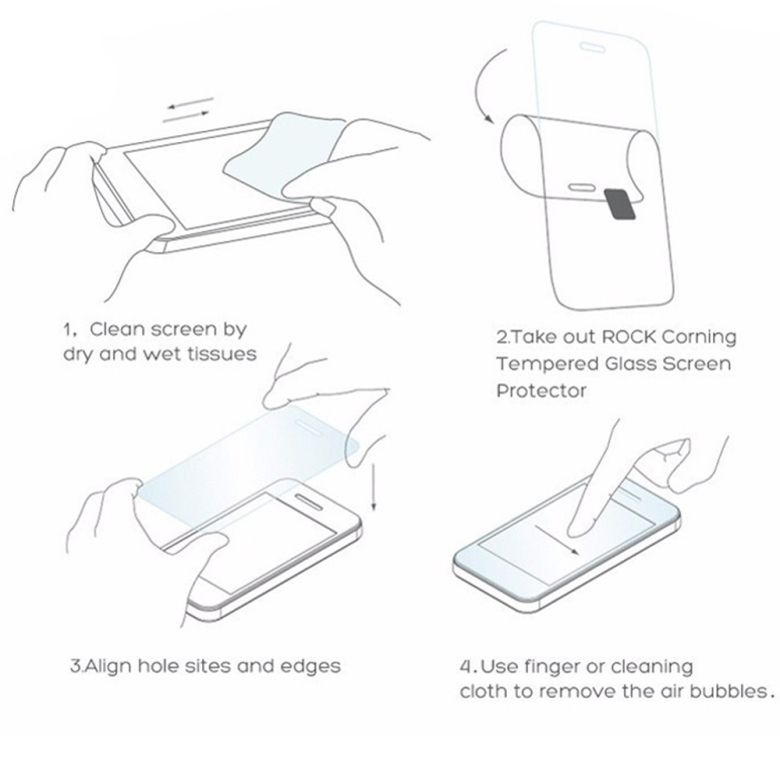 1, Clean screen by dry and wet tissues

2.Take out ROCK Corning Tempered Glass Screen Protector

3.Align hole sites and edges

4.Use finger or cleaning cloth to remove the air bubbles.