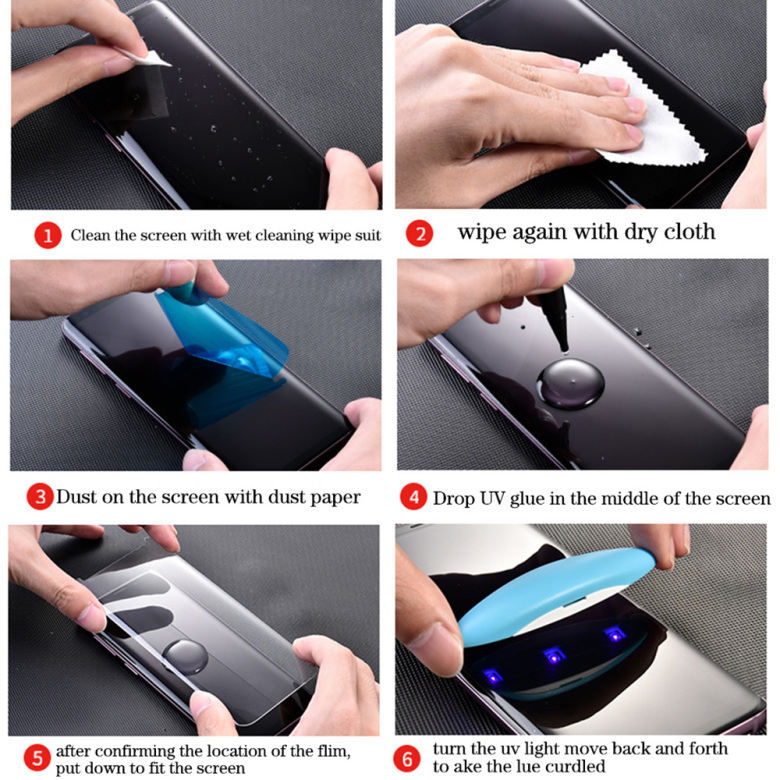 1 Clean the screen with wet cleaning wipe suit

2 wipe again with dry cloth

3 Dust on the screen with dust paper

4 Drop UV glue in the middle of the screen

5 after confirming the location of the flim, put down to fit the screen

6 turn the uv light move back and forth to ake the lue curdled