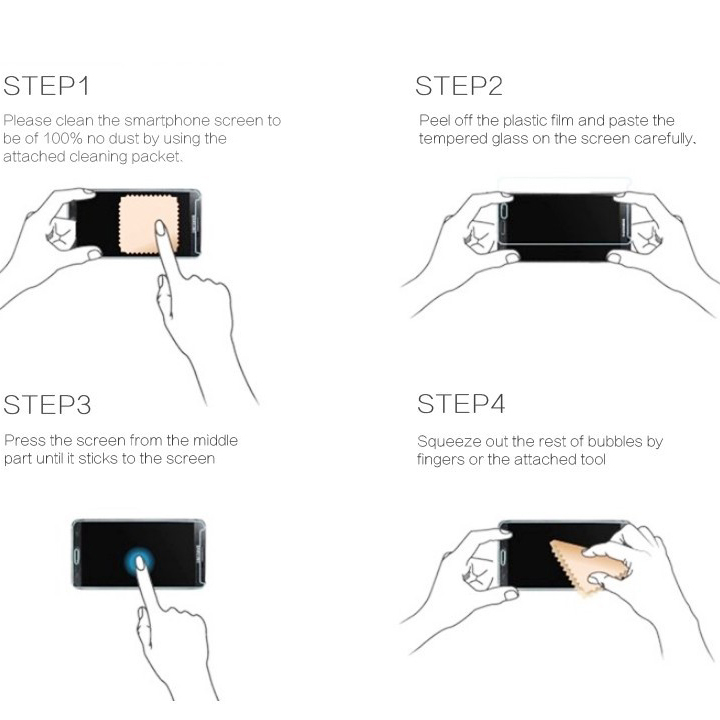 STEP1

Please clean the smartphone screen to be of 100% no dust by using the attached cleaning packet.

STEP2

Peel off the plastic film and paste the tempered glass on the screen carefully.

STEP3

Press the screen from the middle part until it sticks to the screen

STEP4

Squeeze out the rest of bubbles by fingers or the attached tool