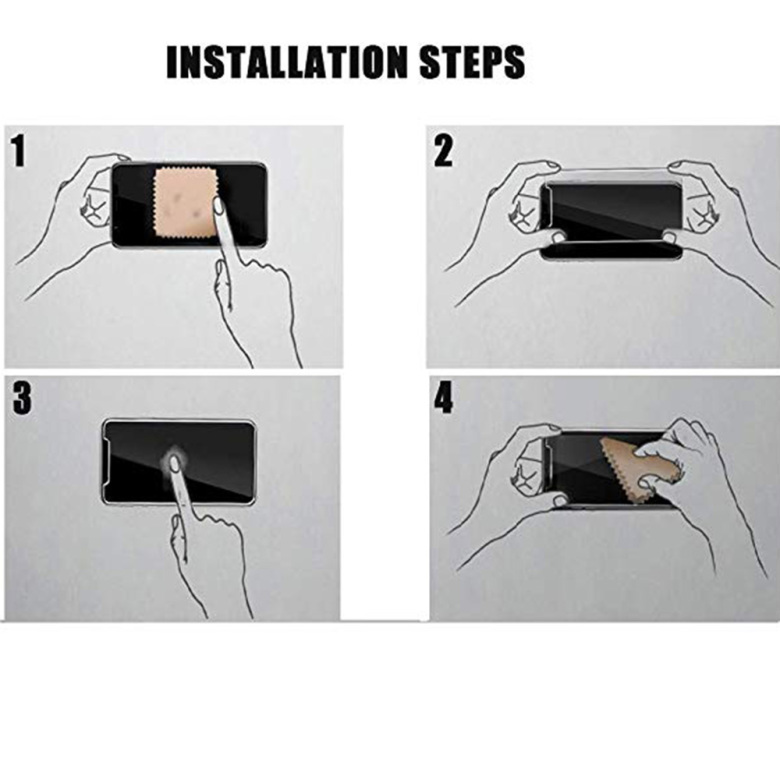 INSTALLATION STEPS

1

2

3

4