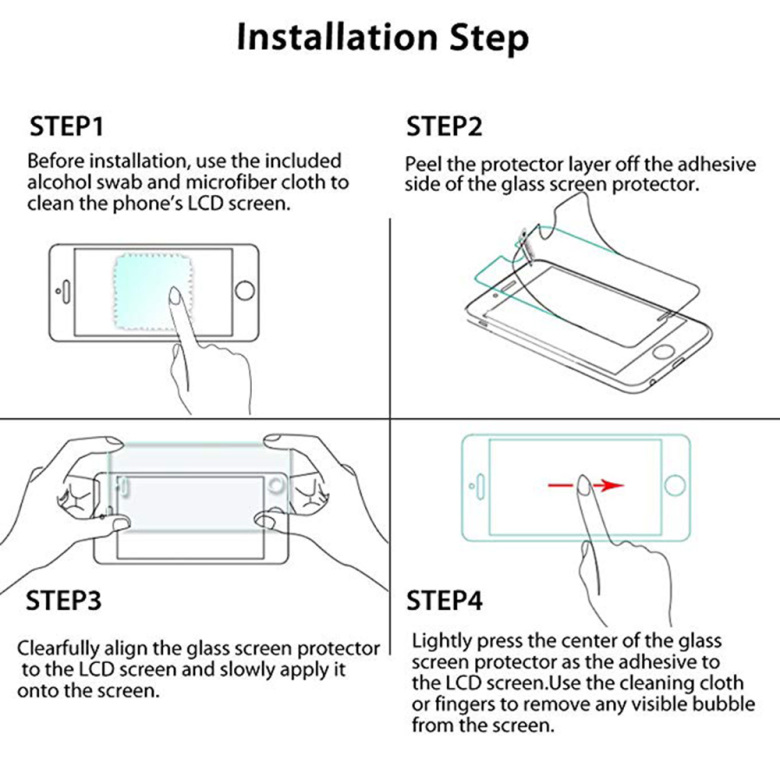 Installation Step

STEP1

Before installation, use the included alcohol swab and microfiber cloth to clean the phone's LCD screen.

STEP2

Peel the protector layer off the adhesive side of the glass screen protector.

STEP3

Clearfully align the glass screen protector to the LCD screen and slowly apply it onto the screen.

STEP4

Lightly press the center of the glass screen protector as the adhesive to the LCD screen.Use the cleaning cloth or fingers to remove any visible bubble from the screen.