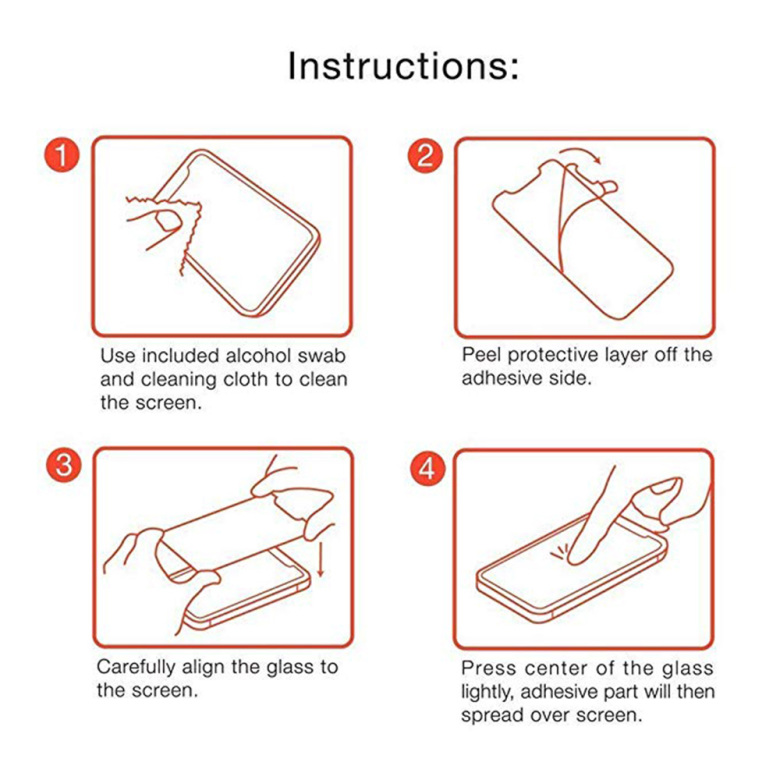 Instructions:

1

Use included alcohol swab and cleaning cloth to clean the screen.

2

Peel protective layer off the adhesive side.

3

Carefully align the glass to the screen.

4

Press center of the glass lightly, adhesive part will then spread over screen.