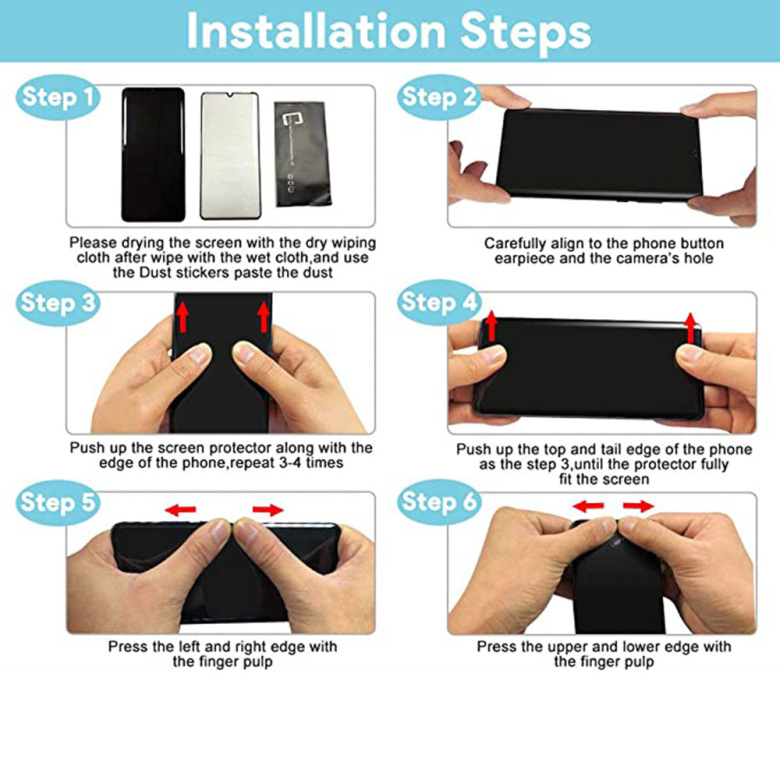 Installation Steps

Step 1

Please drying the screen with the dry wiping cloth after wipe with the wet cloth,and use the Dust stickers paste the dust

Step 2

Carefully align to the phone button earpiece and the camera's hole

Step 3

Push up the screen protector along with the edge of the phone,repeat 3-4 times

Step 4

Push up the top and tail edge of the phone as the step 3,until the protector fully fit the screen

Step 5

Press the left and right edge with the finger pulp

Step 6

Press the upper and lower edge with the finger pulp