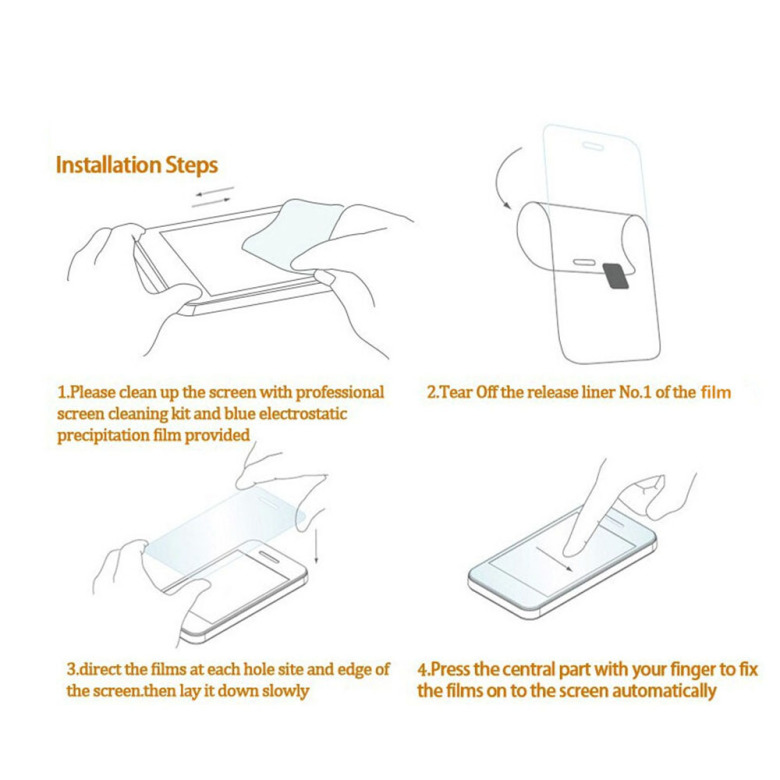 Installation Steps

1.Please clean up the screen with professional screen cleaning kit and blue electrostatic precipitation film provided

2.Tear Off the release liner No.1 of the film

3.direct the films at each hole site and edge of the screen.then lay it down slowly

4.Press the central part with your finger to fix the films on to the screen automatically