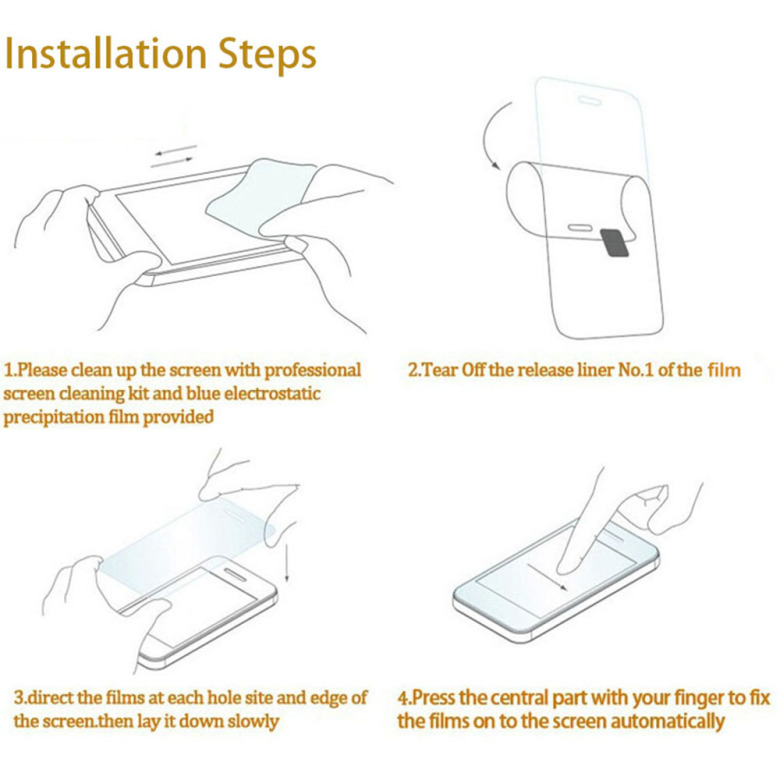 Installation Steps

1.Please clean up the screen with professional screen cleaning kit and blue electrostatic precipitation film provided

2.Tear Off the release liner No.1 of the film

3.direct the films at each hole site and edge of the screen.then lay it down slowly

4.Press the central part with your finger to fix the films on to the screen automatically