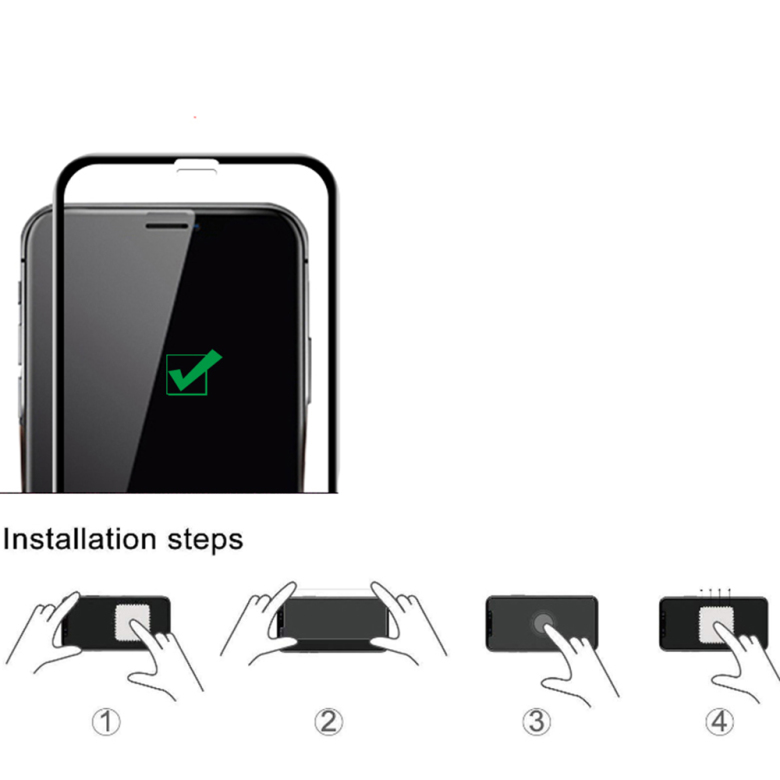 Installation steps

①

②

③

④