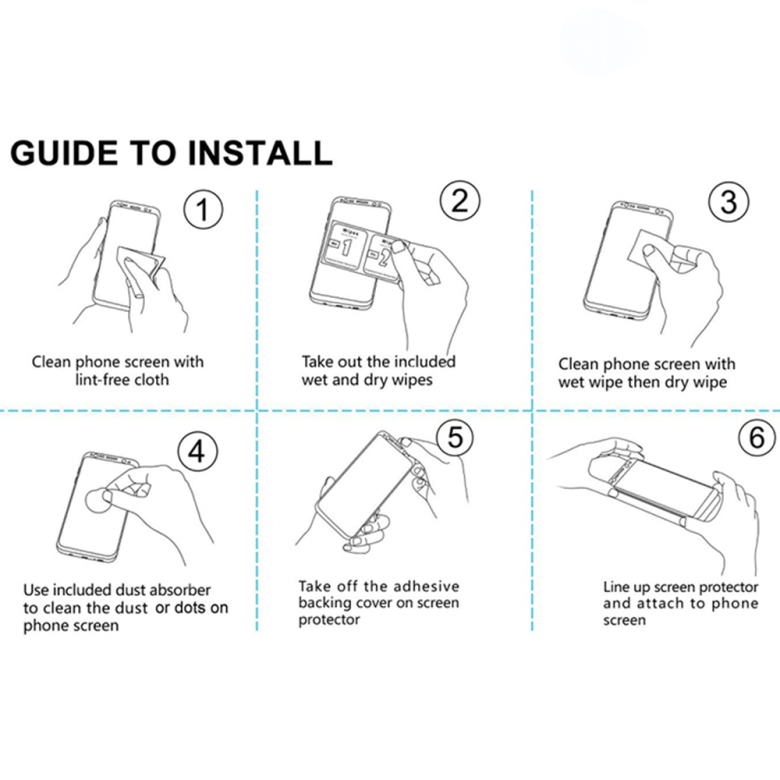 GUIDE TO INSTALL

1

Clean phone screen with lint-free cloth

2

1 2

Take out the included wet and dry wipes

3

Clean phone screen with wet wipe then dry wipe

4

Use included dust absorber to clean the dust or dots on phone screen

5

Take off the adhesive backing cover on screen protector

6

Line up screen protector and attach to phone screen