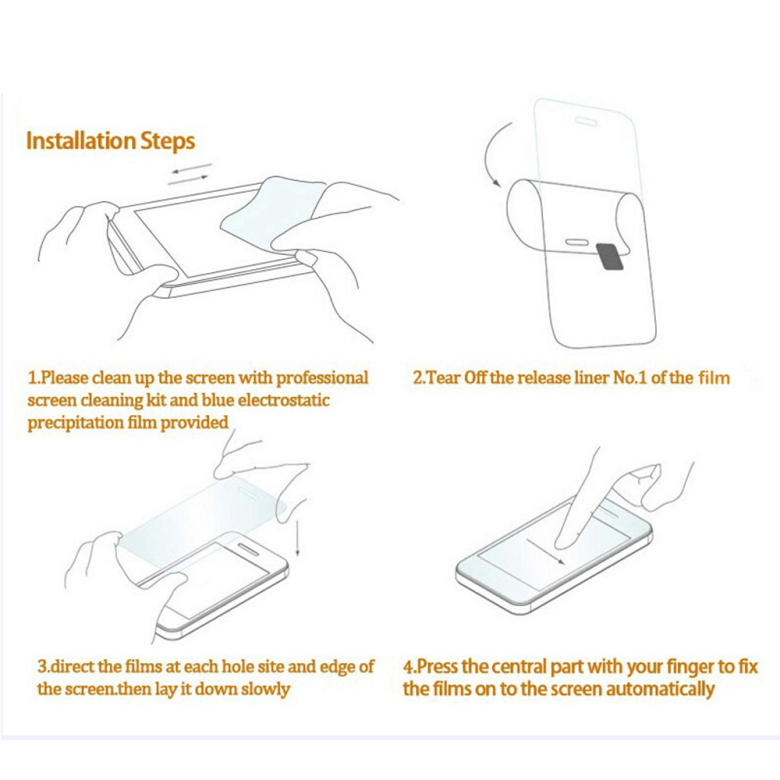 Installation Steps

1.Please clean up the screen with professional screen cleaning kit and blue electrostatic precipitation film provided

2.Tear Off the release liner No.1 of the film

3.direct the films at each hole site and edge of the screen.then lay it down slowly

4.Press the central part with your finger to fix the films on to the screen automatically