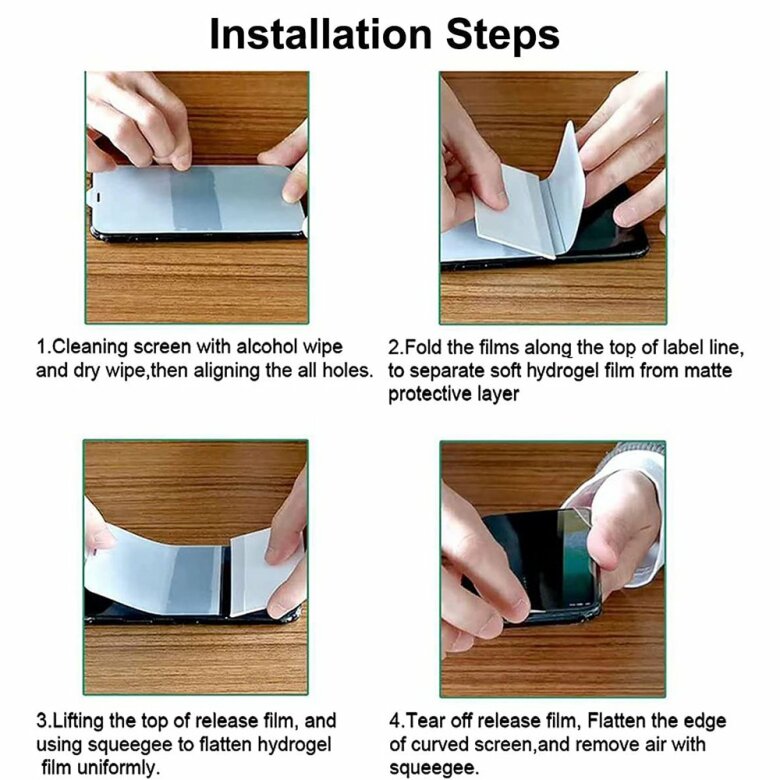 Installation Steps

1.Cleaning screen with alcohol wipe and dry wipe,then aligning the all holes.

2.Fold the films along the top of label line, to separate soft hydrogel film from matte protective layer

3.Lifting the top of release film, and using squeegee to flatten hydrogel film uniformly.

4.Tear off release film, Flatten the edge of curved screen,and remove air with squeegee.