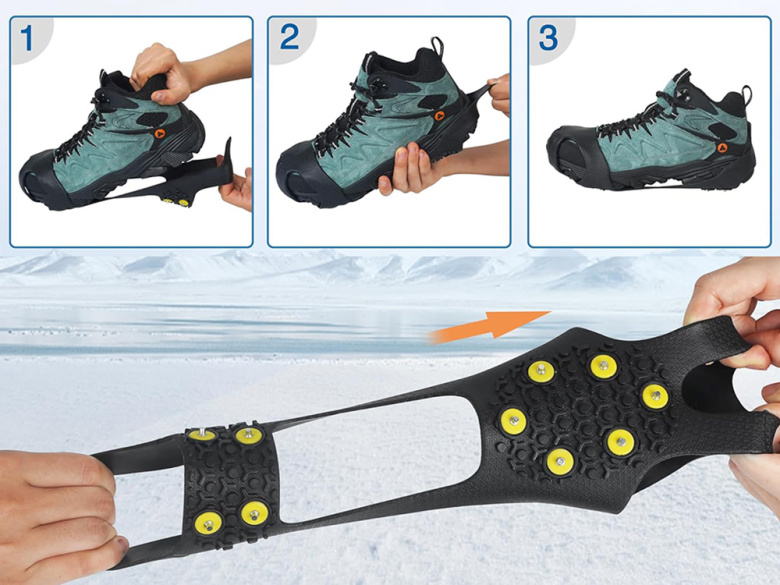 1

2

3