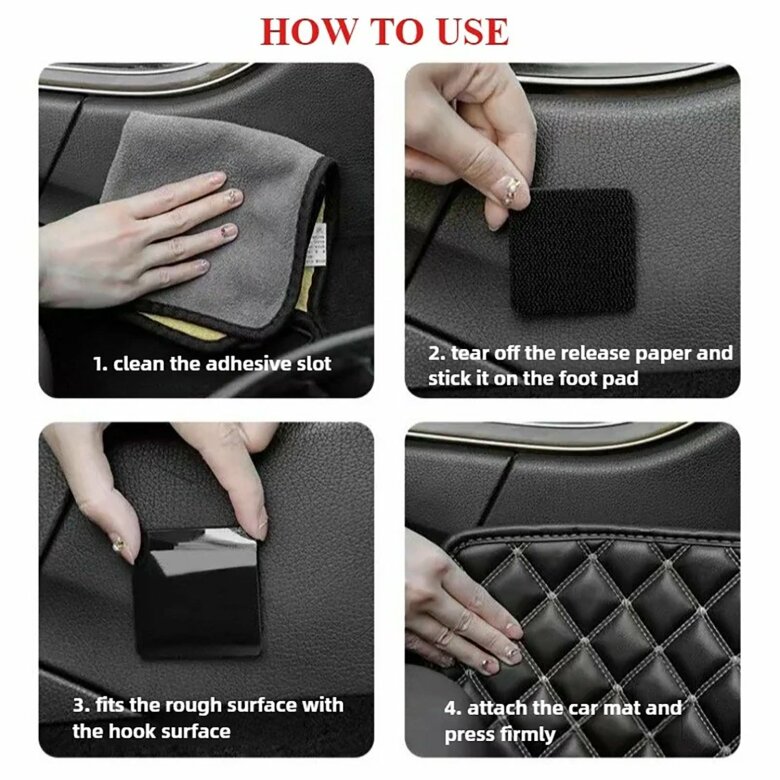 HOW TO USE

1. clean the adhesive slot

2. tear off the release paper and stick it on the foot pad

3. fits the rough surface with the hook surface

4. attach the car mat and press firmly