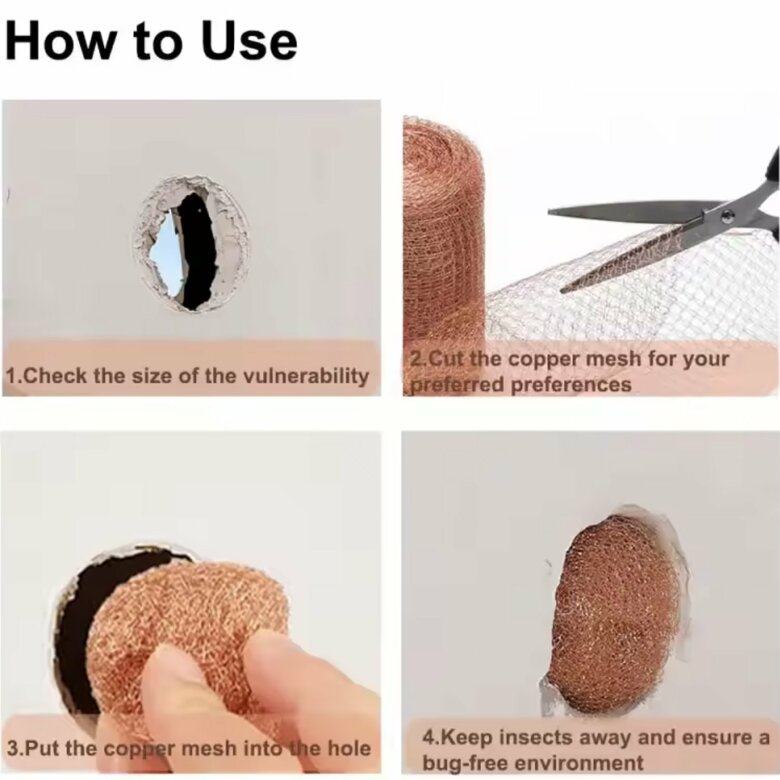 How to Use

1.Check the size of the vulnerability

2.Cut the copper mesh for your preferred preferences

3.Put the copper mesh into the hole

4.Keep insects away and ensure a bug-free environment