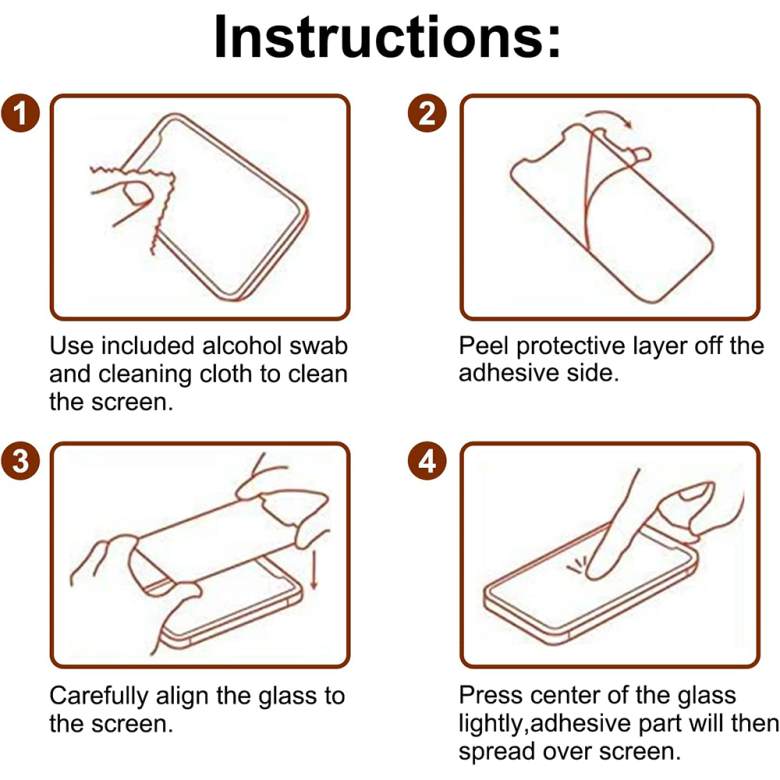 Instructions:

1

Use included alcohol swab and cleaning cloth to clean the screen.

2

Peel protective layer off the adhesive side.

3

Carefully align the glass to the screen.

4

Press center of the glass lightly,adhesive part will then spread over screen.