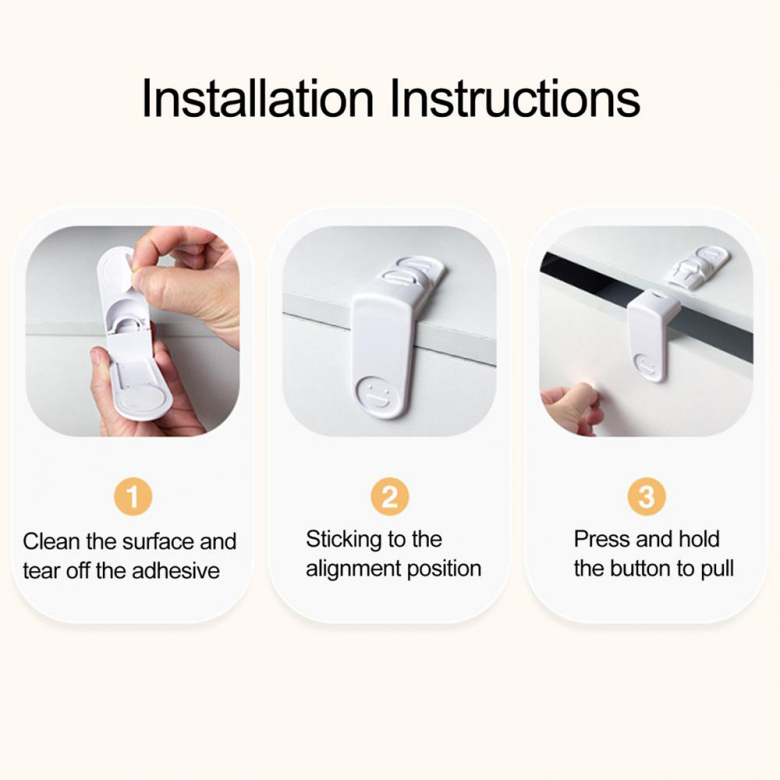 Installation Instructions

1

Clean the surface and tear off the adhesive

2

Sticking to the alignment position

3

Press and hold the button to pull