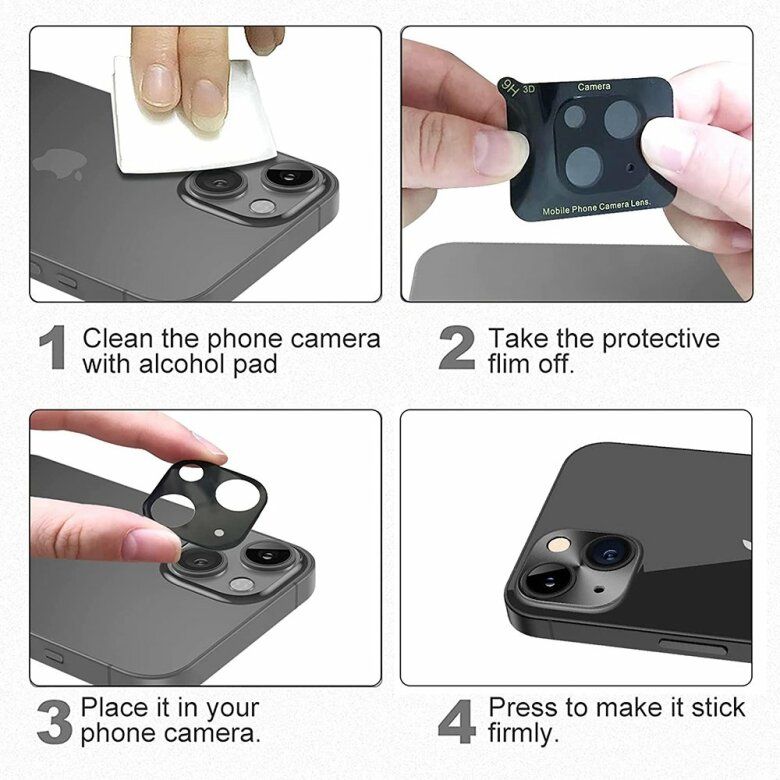 9H 3D Camera

Mobile Phone Camera Lens.

1 Clean the phone camera with alcohol pad

2 Take the protective flim off.

3 Place it in your phone camera.

4 Press to make it stick firmly.